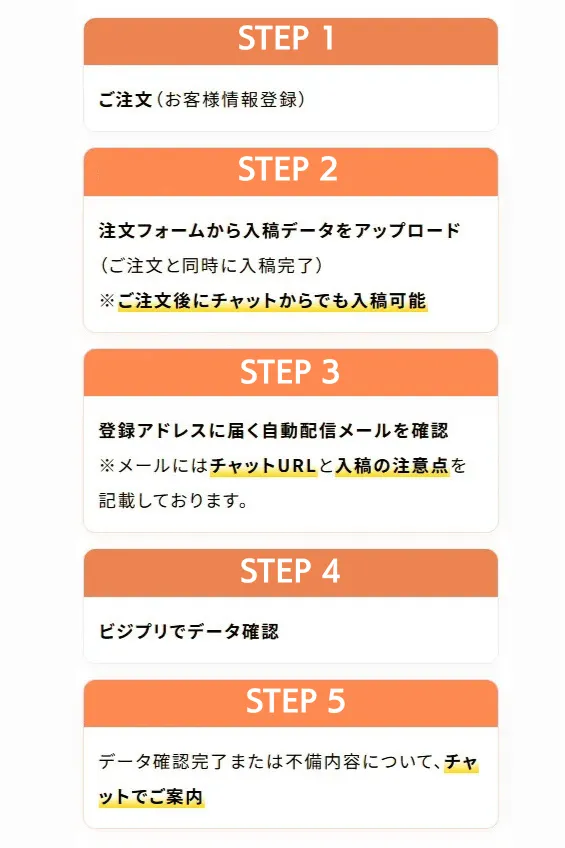 STEP 1

ご注文（お客様情報登録）

STEP 2

注文フォームから入稿データをアップロード
（ご注文と同時に入稿完了）
※ご注文後にチャットからでも入稿可能

STEP 3

登録アドレスに届く自動配信メールを確認
※メールにはチャットURLと入稿の注意点を記載しております。

STEP 4

ビジプリでデータ確認

STEP 5

データ確認完了または不備内容について、チャットでご案内