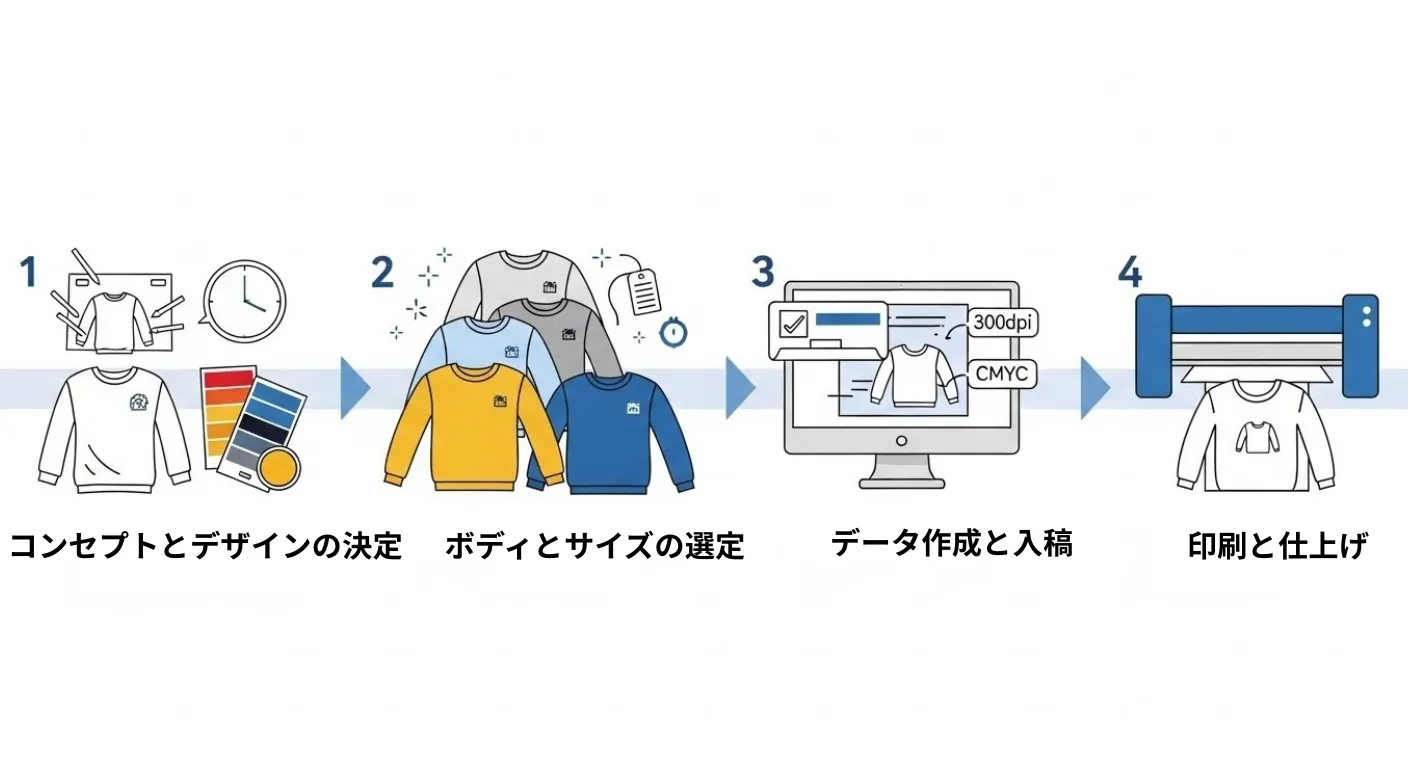 1

コンセプトとデザインの決定

2

ボディとサイズの選定

3

300dpi

CMYC

データ作成と入稿

4

印刷と仕上げ